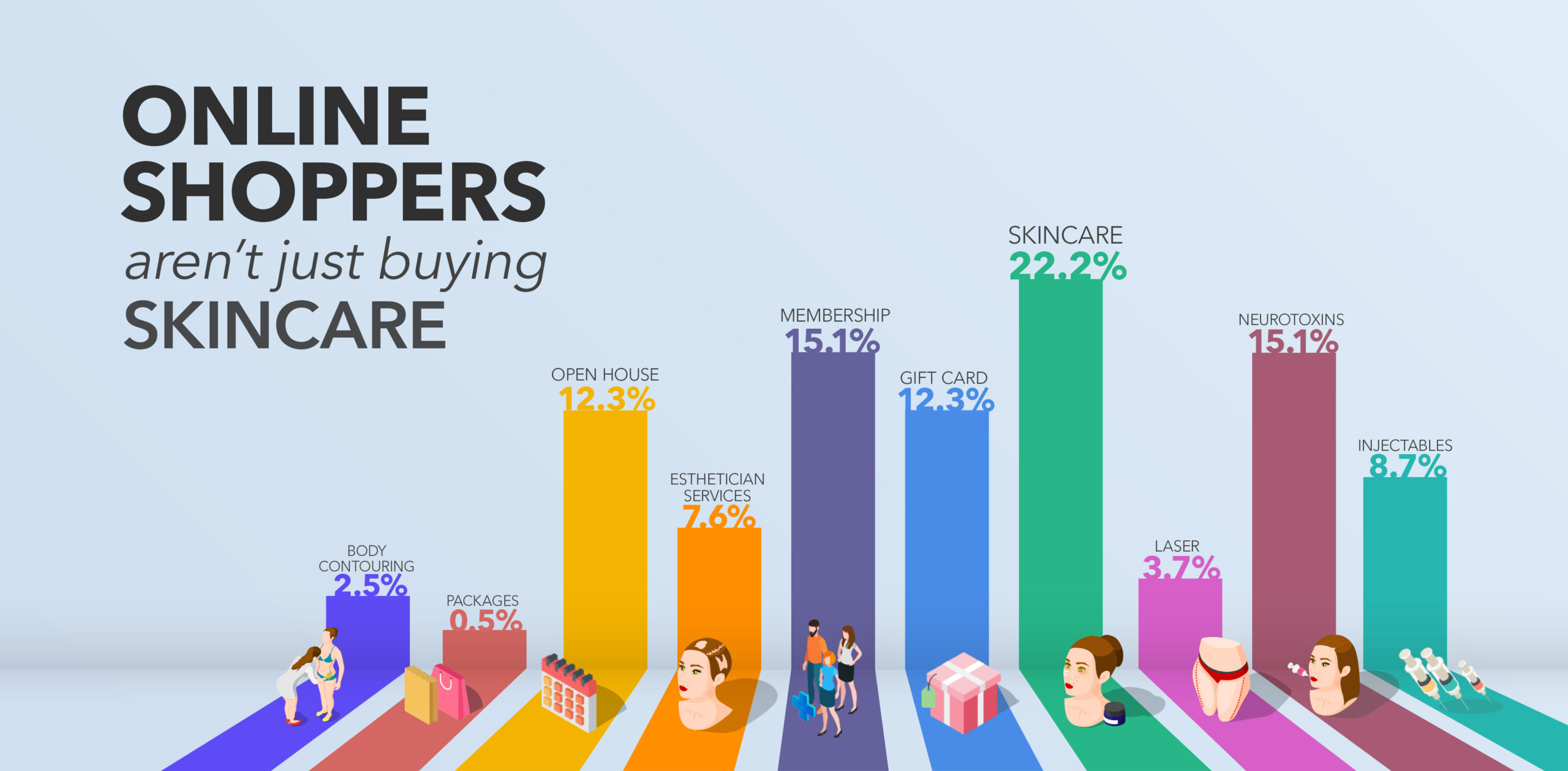 ONLINE SHOPPERS
aren't just buying
SKINCARE

BODY CONTOURING
2.5%

PACKAGES
0.5%

OPEN HOUSE
12.3%

ESTHETICIAN SERVICES
7.6%

MEMBERSHIP
15.1%

GIFT CARD
12.3%

SKINCARE
22.2%

LASER
3.7%

NEUROTOXINS
15.1%

INJECTABLES
8.7%